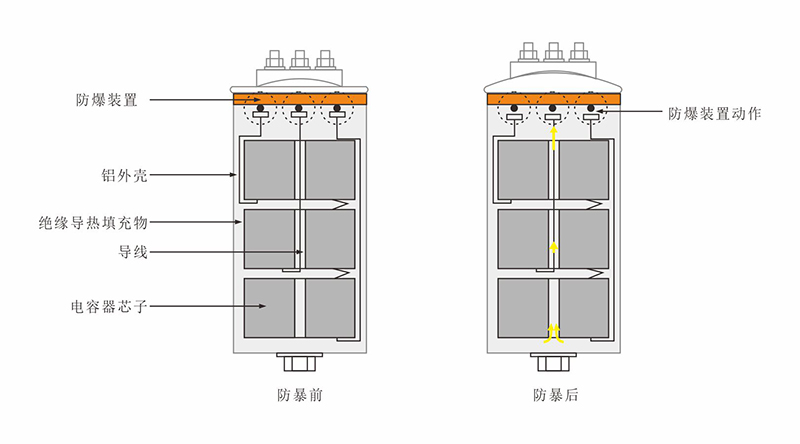 防爆装置

铝外壳

绝缘导热填充物

导线

电容器芯子

防暴前

防爆装置动作

防暴后